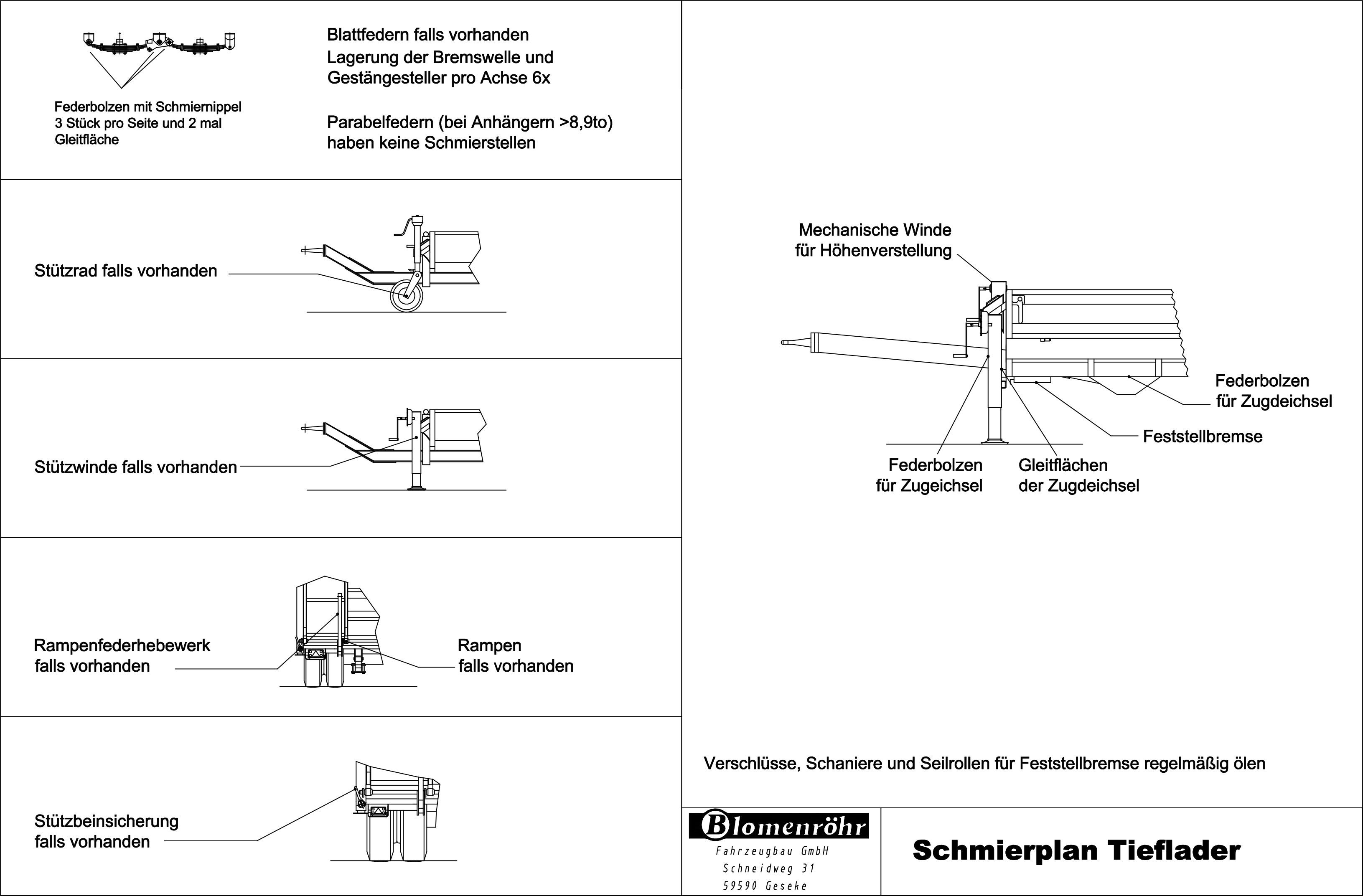 Federbolzen mit Schmiernippel
3 Stück pro Seite und 2 mal
Gleitfläche

Blattfedern falls vorhanden
Lagerung der Bremswelle und
Gestängesteller pro Achse 6x

Parabelfedern (bei Anhängern >8,9to)
haben keine Schmierstellen

Stützrad falls vorhanden

Stützwinde falls vorhanden

Rampenfederhebewerk
falls vorhanden

Rampen
falls vorhanden

Stützbeinsicherung
falls vorhanden

Mechanische Winde
für Höhenverstellung

Federbolzen
für Zugdeichsel

Feststellbremse

Federbolzen
für Zugeichsel

Gleitflächen
der Zugdeichsel

Verschlüsse, Schaniere und Seilrollen für Feststellbremse regelmäßig ölen

Blomenröhr
Fahrzeugbau GmbH
Schneidweg 31
59590 Geseke

Schmierplan Tieflader