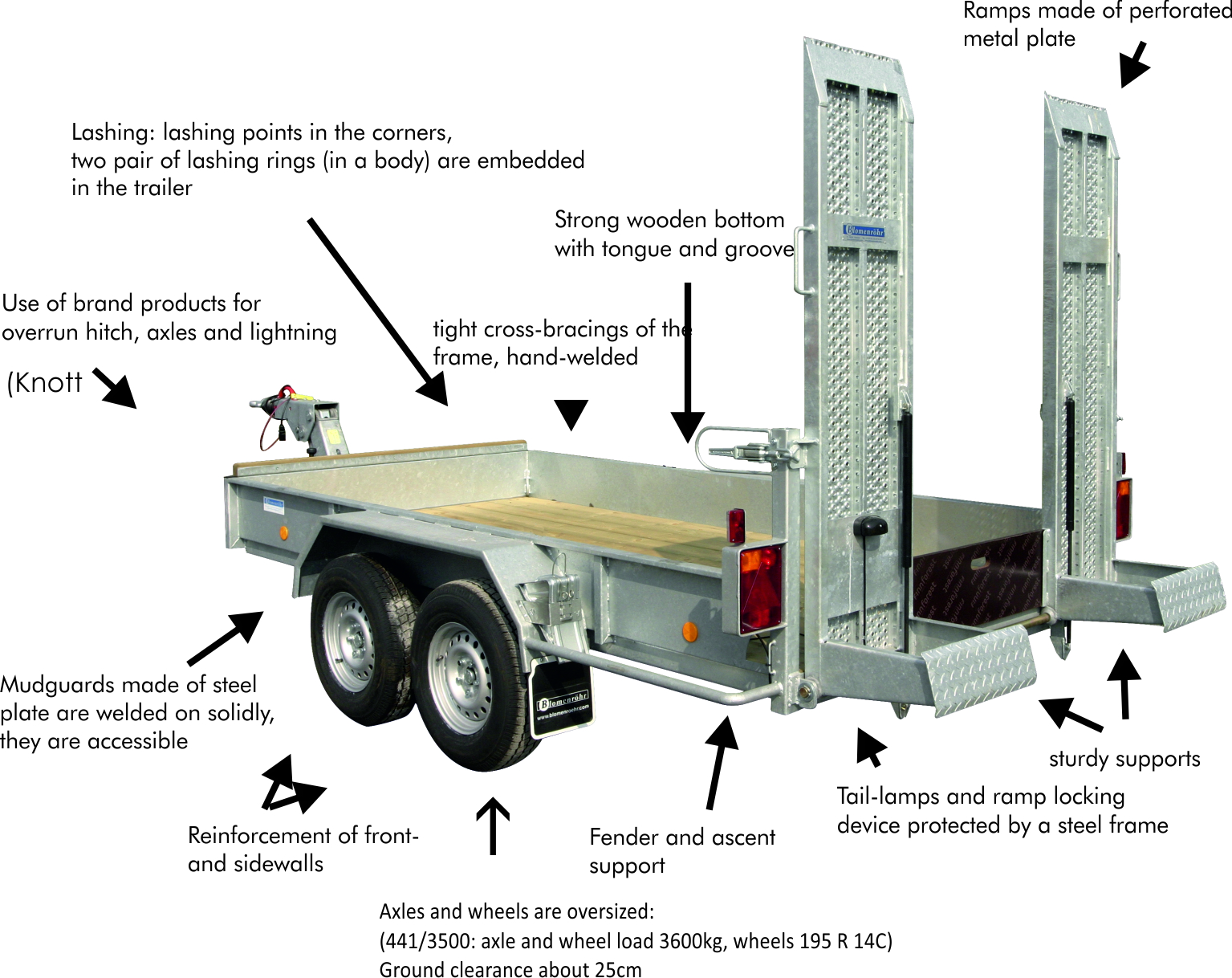 Ramps made of perforated metal plate

Lashing: lashing points in the corners, two pair of lashing rings (in a body) are embedded in the trailer

Strong wooden bottom with tongue and groove

Use of brand products for overrun hitch, axles and lightning

(Knott

tight cross-bracings of the frame, hand-welded

Blomenröhr

Blomenröhr

Blomenröhr
www.blomenroehr.com

Mudguards made of steel plate are welded on solidly, they are accessible

sturdy supports

Tail-lamps and ramp locking device protected by a steel frame

Reinforcement of front- and sidewalls

Fender and ascent support

Axles and wheels are oversized:
(441/3500: axle and wheel load 3600kg, wheels 195 R 14C)
Ground clearance about 25cm