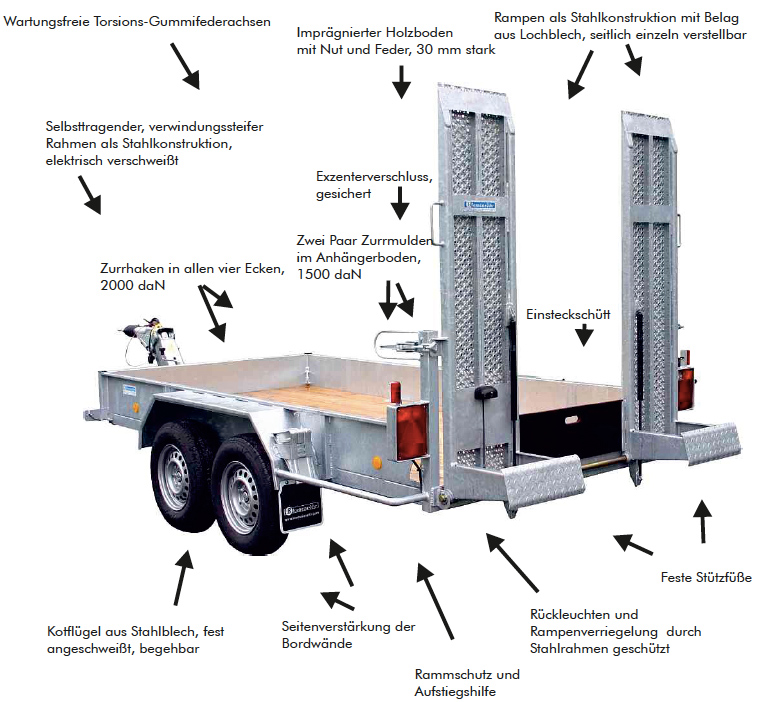 Wartungsfreie Torsions-Gummifederachsen

Imprägnierter Holzboden mit Nut und Feder, 30 mm stark

Rampen als Stahlkonstruktion mit Belag aus Lochblech, seitlich einzeln verstellbar

Selbsttragender, verwindungssteifer Rahmen als Stahlkonstruktion, elektrisch verschweißt

Exzenterverschluss, gesichert

Zwei Paar Zurrmulden im Anhängerboden, 1500 daN

Zurrhaken in allen vier Ecken, 2000 daN

Einsteckschütt

Feste Stützfüße

Kotflügel aus Stahlblech, fest angeschweißt, begehbar

Seitenverstärkung der Bordwände

Rückleuchten und Rampenverriegelung durch Stahlrahmen geschützt

Rammschutz und Aufstiegshilfe